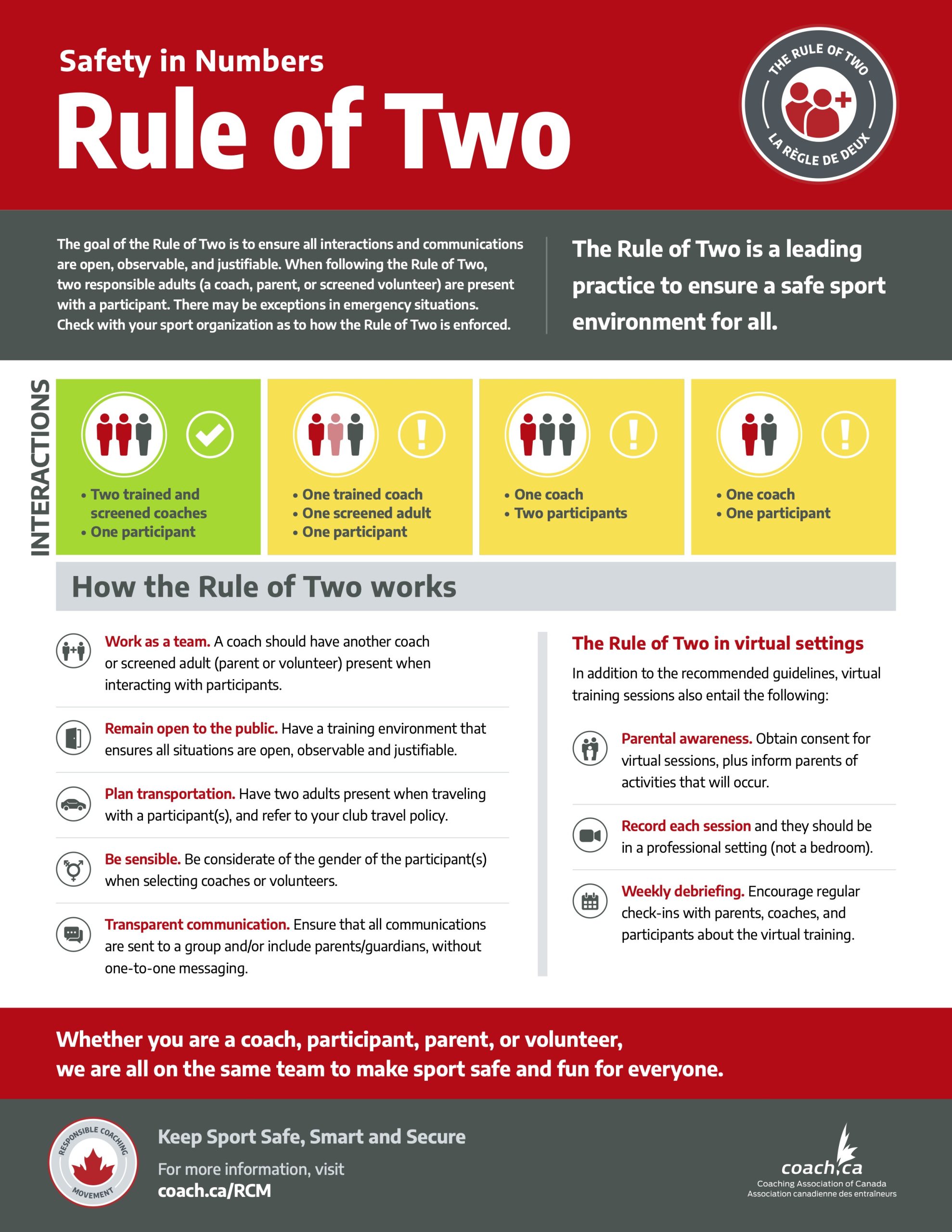 Safety in Numbers

Rule of Two

THE RULE OF TWO
LA RÈGLE DE DEUX

The goal of the Rule of Two is to ensure all interactions and communications are open, observable, and justifiable. When following the Rule of Two, two responsible adults (a coach, parent, or screened volunteer) are present with a participant. There may be exceptions in emergency situations. Check with your sport organization as to how the Rule of Two is enforced.

The Rule of Two is a leading practice to ensure a safe sport environment for all.

INTERACTIONS

• Two trained and screened coaches
• One participant

• One trained coach
• One screened adult
• One participant

• One coach
• Two participants

• One coach
• One participant

How the Rule of Two works

Work as a team. A coach should have another coach or screened adult (parent or volunteer) present when interacting with participants.

Remain open to the public. Have a training environment that ensures all situations are open, observable and justifiable.

Plan transportation. Have two adults present when traveling with a participant(s), and refer to your club travel policy.

Be sensible. Be considerate of the gender of the participant(s) when selecting coaches or volunteers.

Transparent communication. Ensure that all communications are sent to a group and/or include parents/guardians, without one-to-one messaging.

The Rule of Two in virtual settings

In addition to the recommended guidelines, virtual training sessions also entail the following:

Parental awareness. Obtain consent for virtual sessions, plus inform parents of activities that will occur.

Record each session and they should be in a professional setting (not a bedroom).

Weekly debriefing. Encourage regular check-ins with parents, coaches, and participants about the virtual training.

Whether you are a coach, participant, parent, or volunteer, we are all on the same team to make sport safe and fun for everyone.

RESPONSIBLE COACHING MOVEMENT

Keep Sport Safe, Smart and Secure

For more information, visit
coach.ca/RCM

coach.ca
Coaching Association of Canada
Association canadienne des entraîneurs